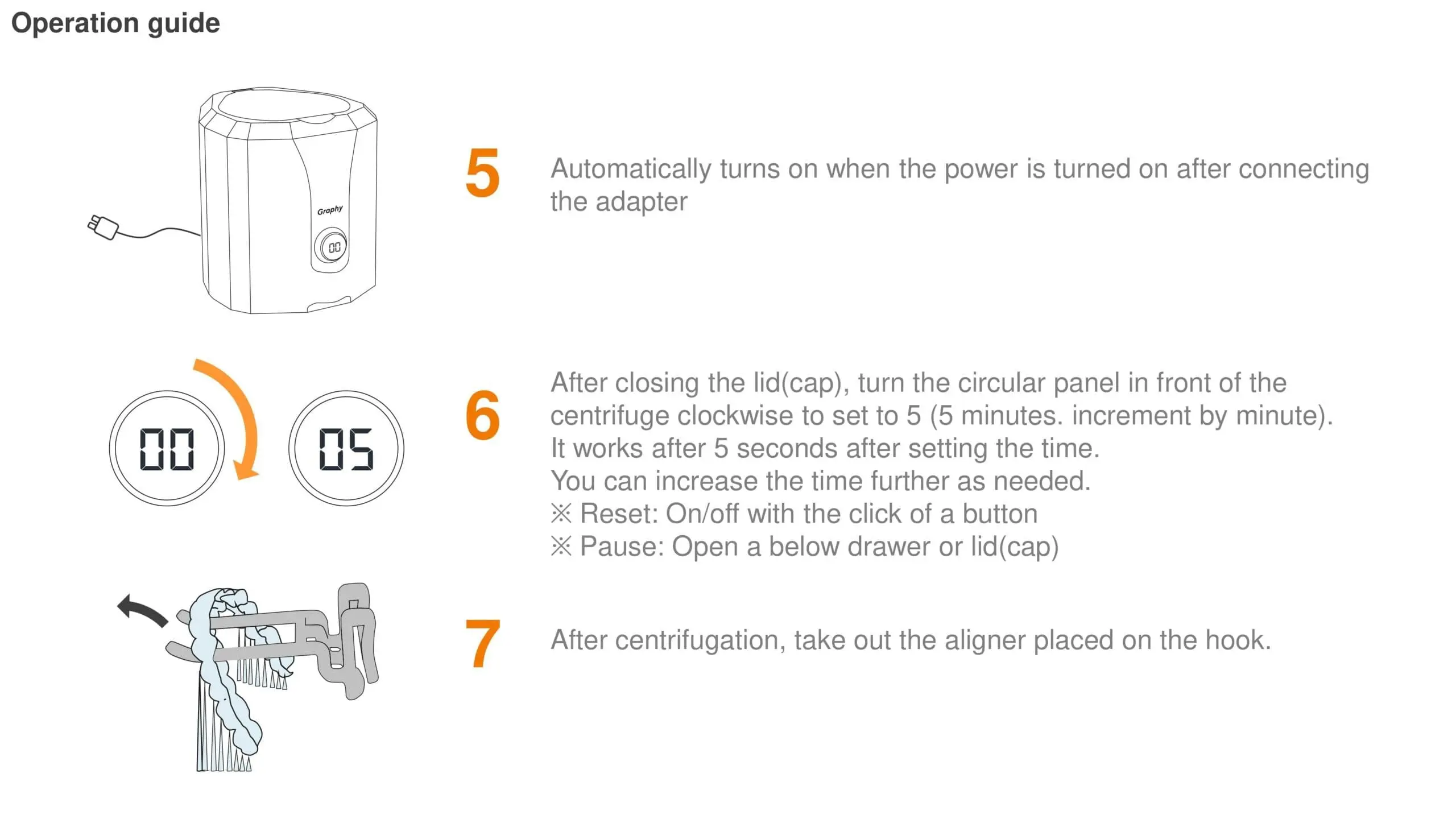 Operation guide

Graphy

00

5

Automatically turns on when the power is turned on after connecting the adapter

00

05

6

After closing the lid(cap), turn the circular panel in front of the centrifuge clockwise to set to 5 (5 minutes. increment by minute).
It works after 5 seconds after setting the time.
You can increase the time further as needed.
※ Reset: On/off with the click of a button
※ Pause: Open a below drawer or lid(cap)

7

After centrifugation, take out the aligner placed on the hook.